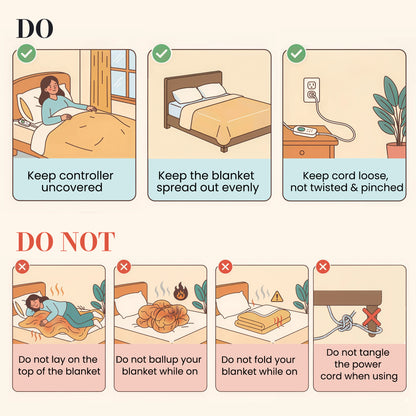 DO

Keep controller uncovered

Keep the blanket spread out evenly

Keep cord loose, not twisted & pinched

DO NOT

Do not lay on the top of the blanket

Do not ballup your blanket while on

Do not fold your blanket while on

Do not tangle the power cord when using